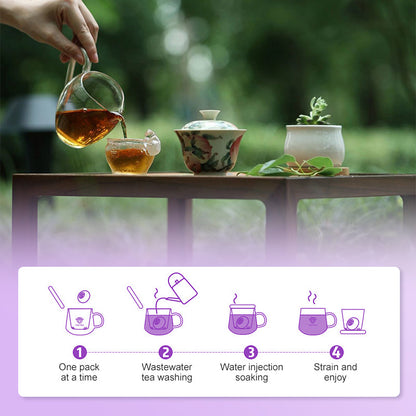 1
One pack at a time

2
Wastewater tea washing

3
Water injection soaking

4
Strain and enjoy