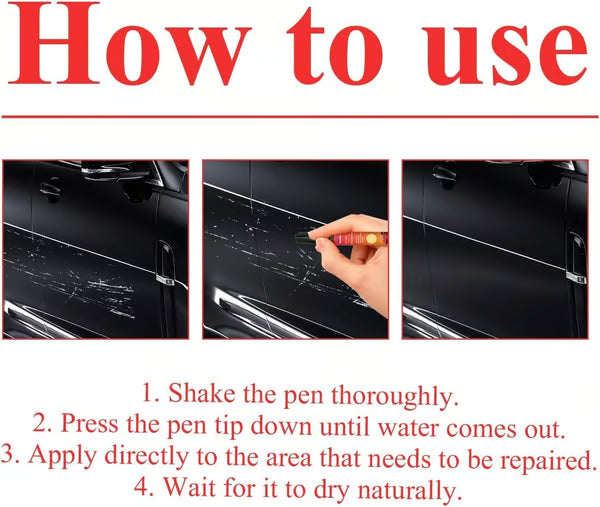 How to use

1. Shake the pen thoroughly.
2. Press the pen tip down until water comes out.
3. Apply directly to the area that needs to be repaired.
4. Wait for it to dry naturally.